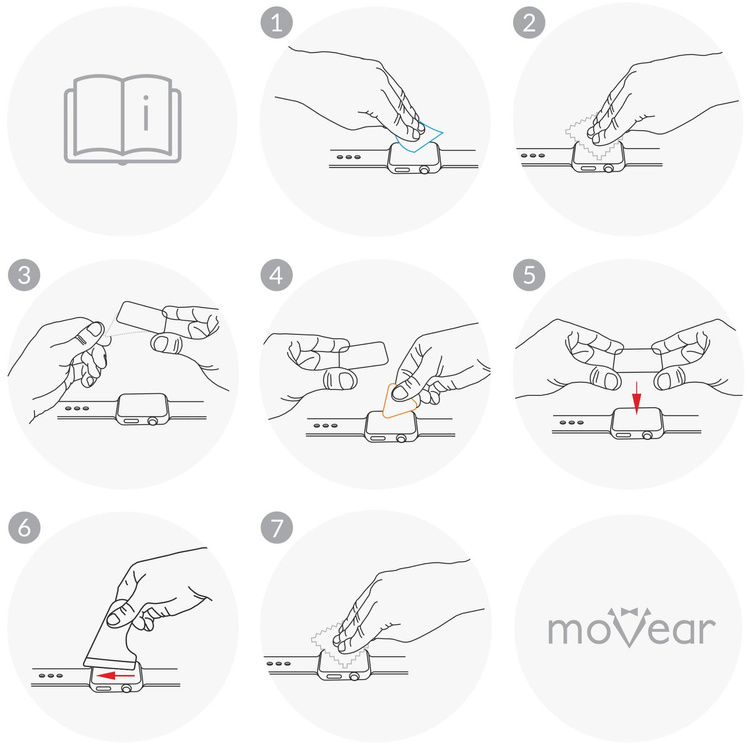 i

1

2

3

4

5

6

7

moVear