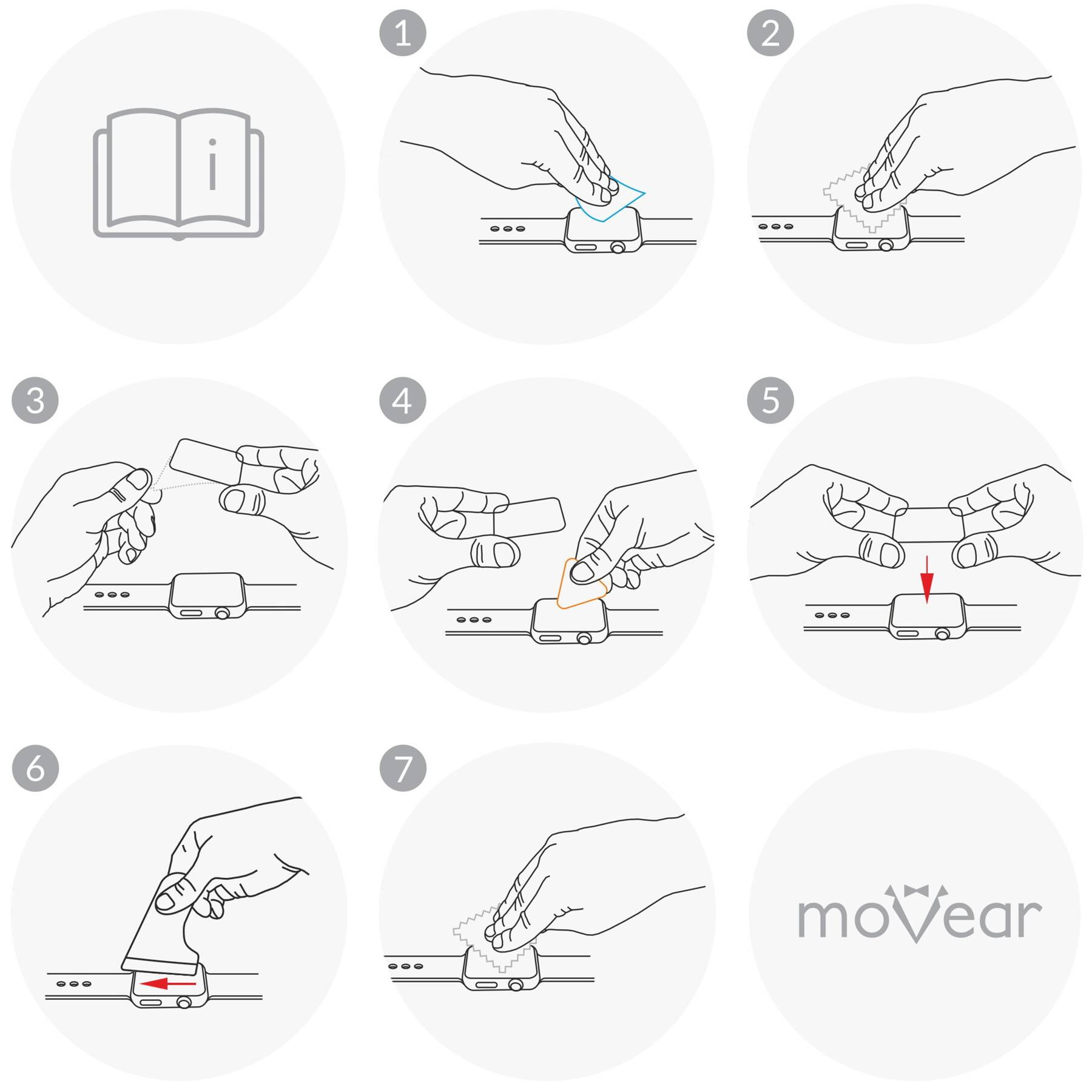 i

1

2

3

4

5

6

7

moVear