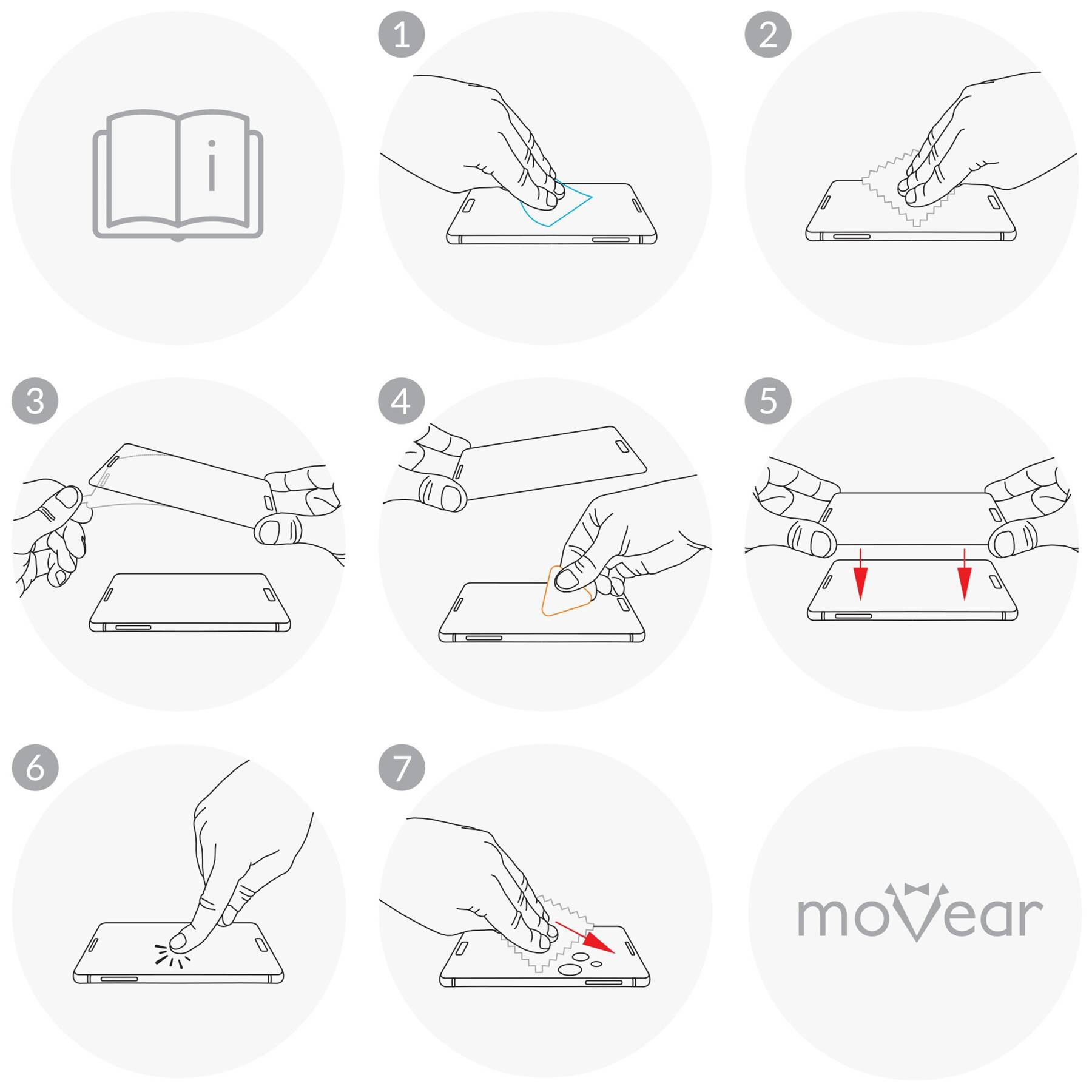 i

1

2

3

4

5

6

7

moVear