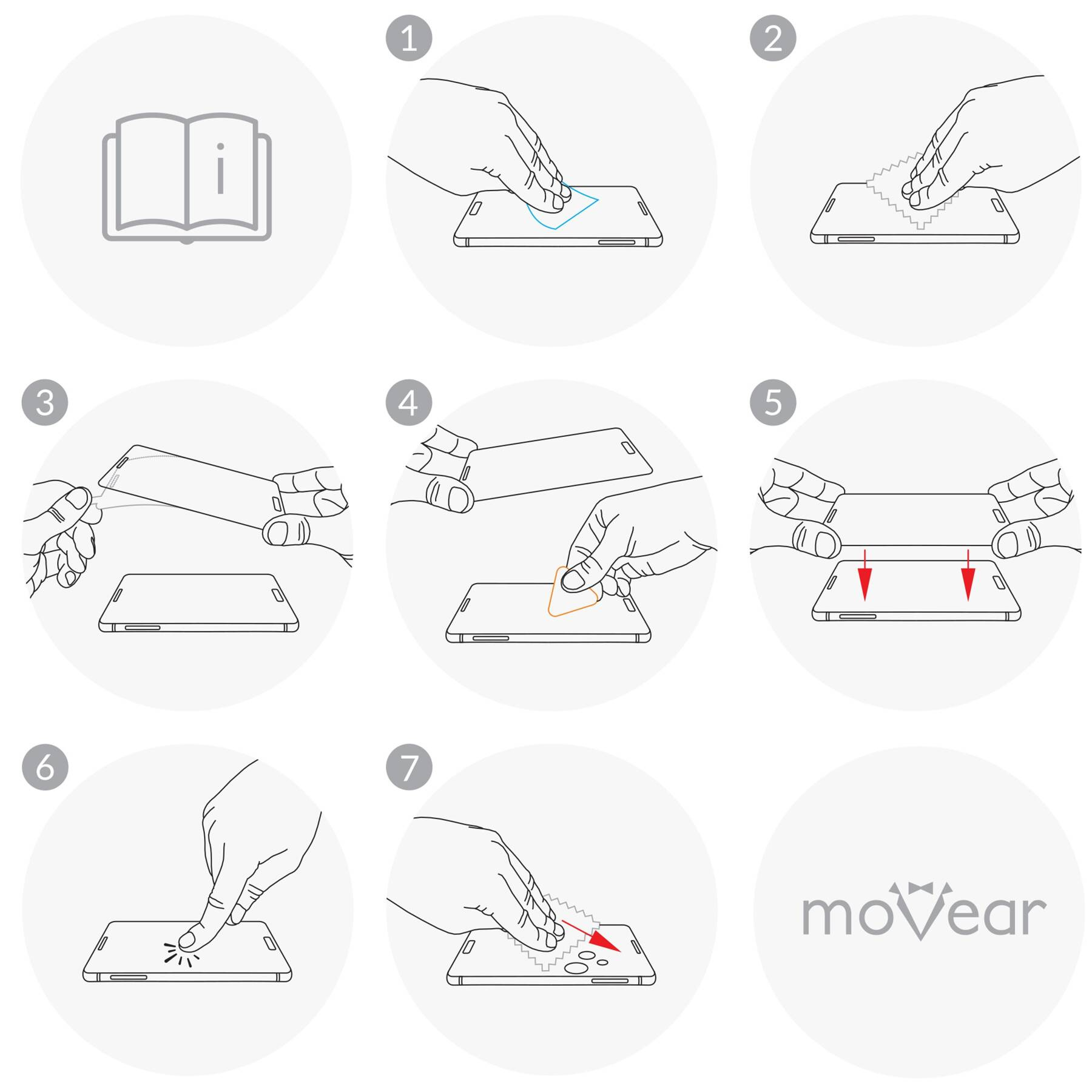 i

1

2

3

4

5

6

7

moVear