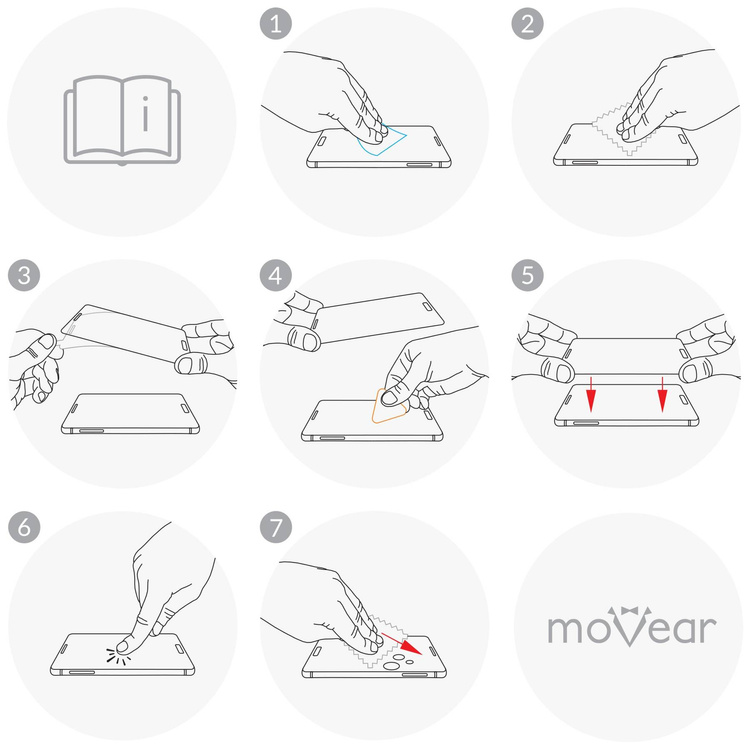 i

1

2

3

4

5

6

7

moVear