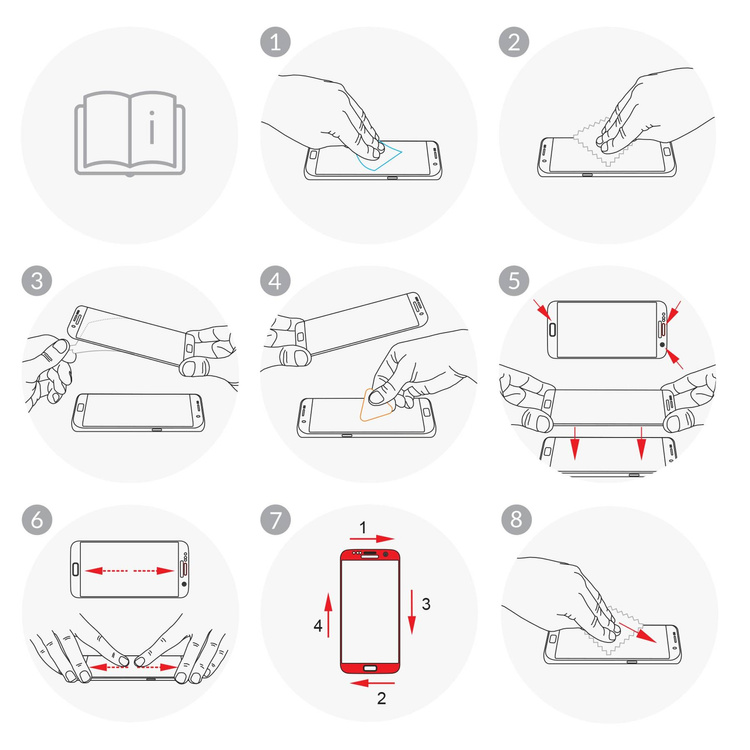 i

1

2

3

4

5

6

7

1

3

4

2

8