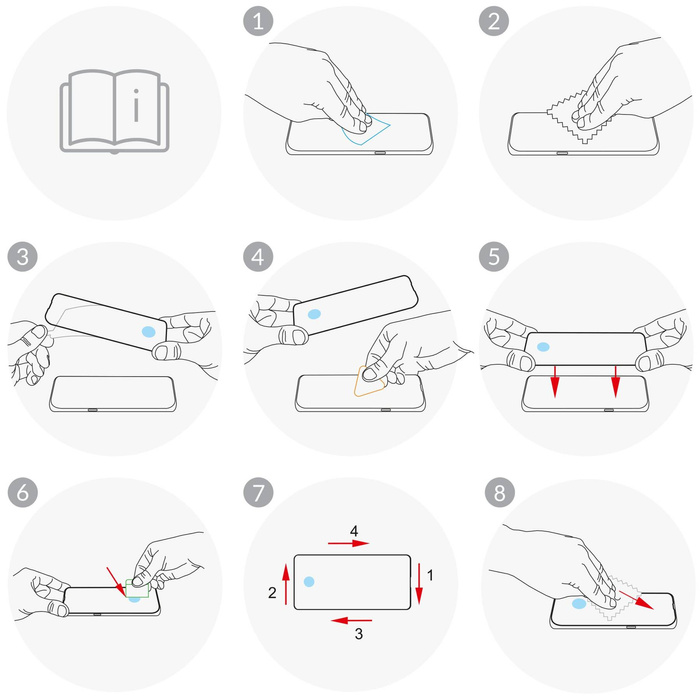 i

1

2

3

4

5

6

7

4

2

1

3

8