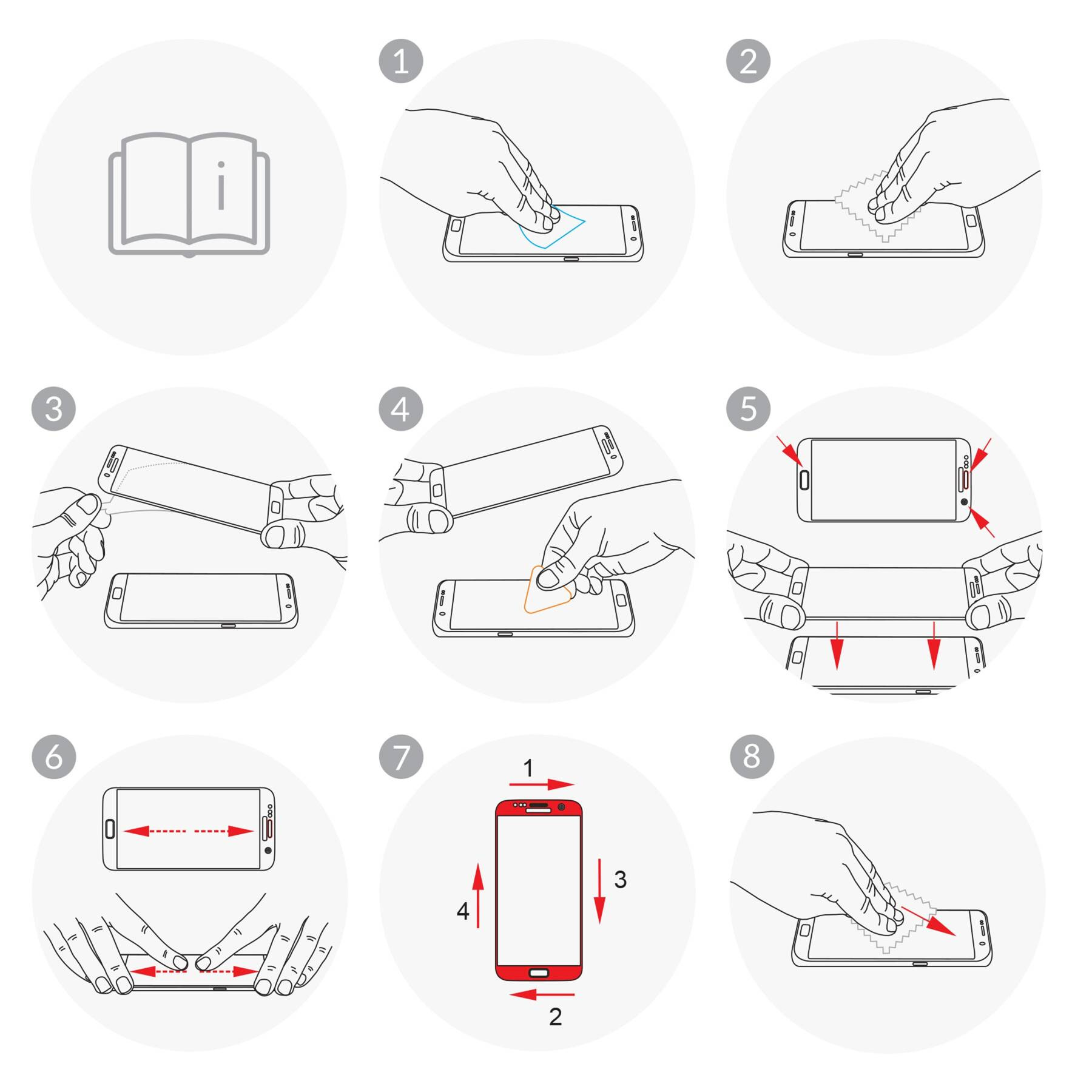 i

1

2

3

4

5

6

7

1

3

4

2

8